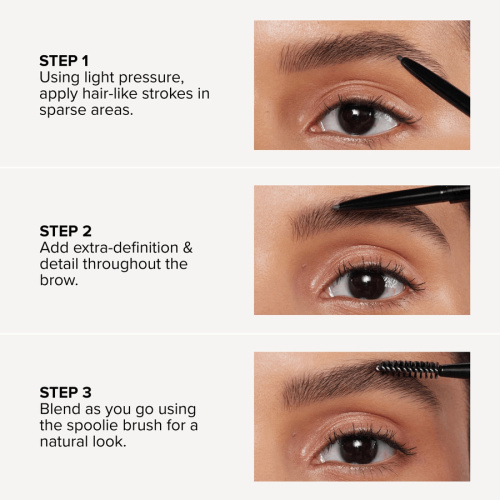 STEP 1
Using light pressure, apply hair-like strokes in sparse areas.

STEP 2
Add extra-definition & detail throughout the brow.

STEP 3
Blend as you go using the spoolie brush for a natural look.