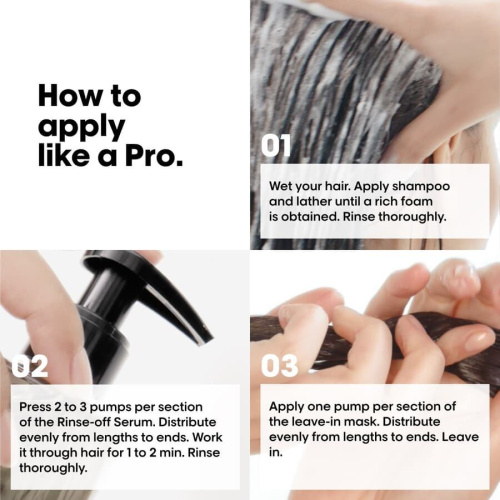 How to apply like a Pro.

01

Wet your hair. Apply shampoo and lather until a rich foam is obtained. Rinse thoroughly.

02

Press 2 to 3 pumps per section of the Rinse-off Serum. Distribute evenly from lengths to ends. Work it through hair for 1 to 2 min. Rinse thoroughly.

03

Apply one pump per section of the leave-in mask. Distribute evenly from lengths to ends. Leave in.